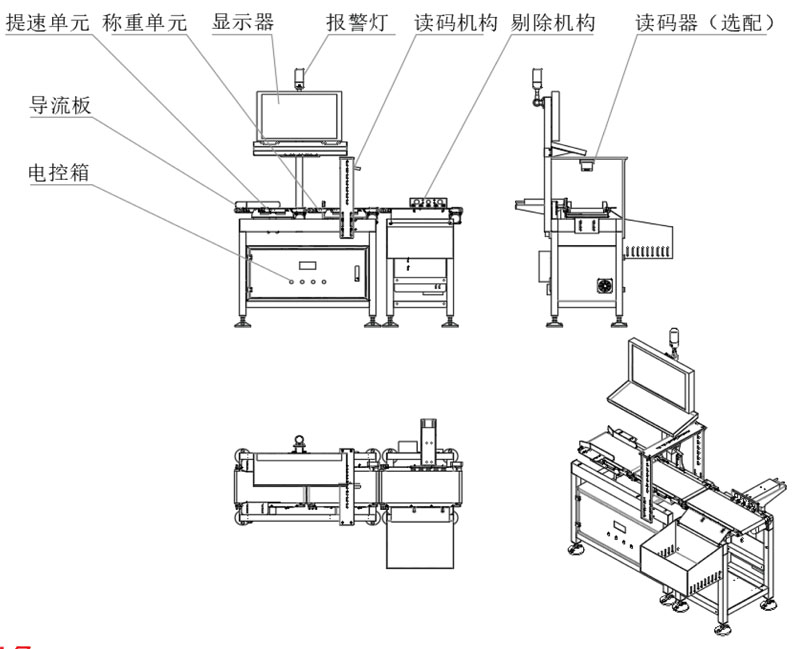 提速单元 称重单元 显示器 报警灯 读码机构 剔除机构 读码器（选配）

导流板

电控箱